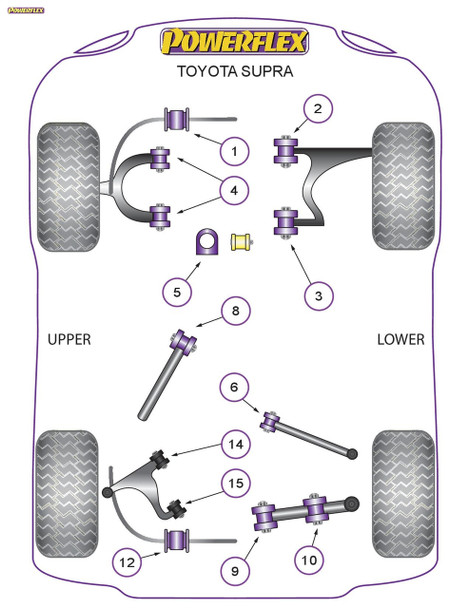 POWERFLEX

POWERFLEX

TOYOTA SUPRA

2

1

4

5

3

8

UPPER

LOWER

6

14

15

12

9

10