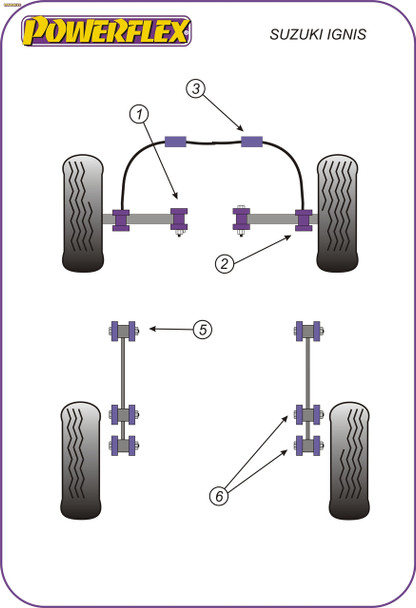 POWERFLEX

SUZUKI IGNIS

3

1

2

5

6