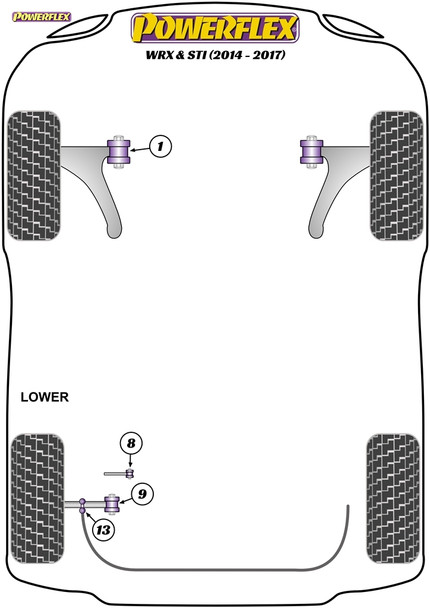 POWERFLEX

POWERFLEX

WRX & STI (2014 - 2017)

1

LOWER

8

9

13