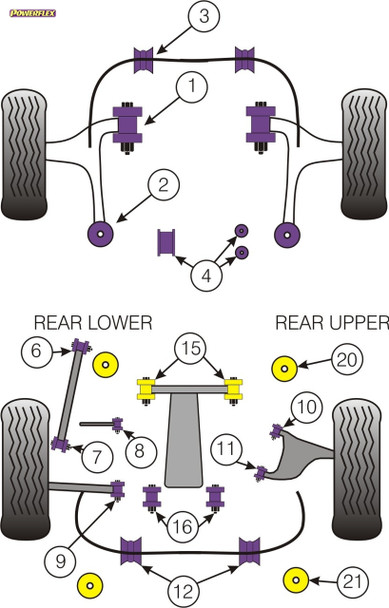 POWERFLEX

3

1

2

4

REAR LOWER

REAR UPPER

6

15

20

10

8

7

11

9

16

12

21