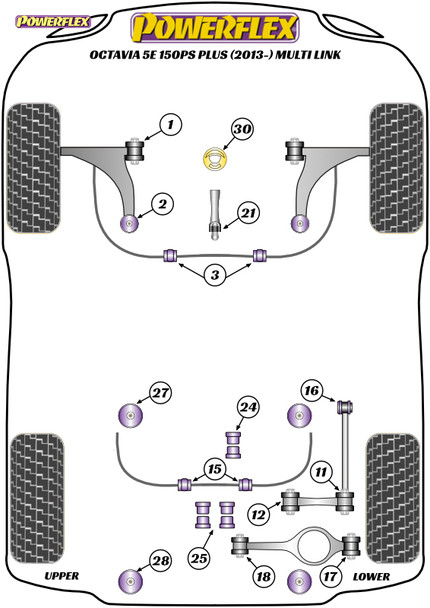 POWERFLEX
POWERFLEX
OCTAVIA 5E 150PS PLUS (2013-) MULTI LINK

1
30
2
21
3

27
24
16
15
11
12
25
28
18
17

UPPER
LOWER