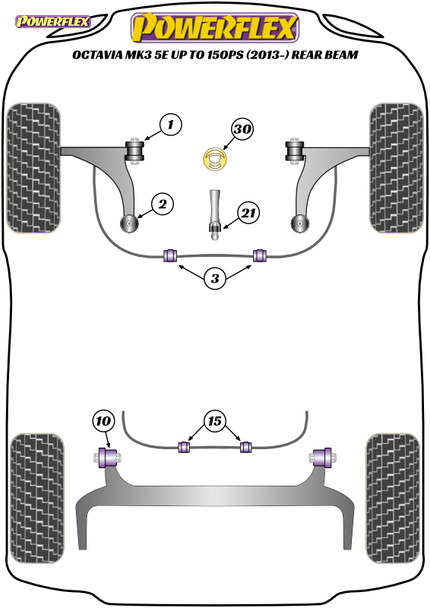 POWERFLEX

POWERFLEX

OCTAVIA MK3 5E UP TO 150PS (2013-) REAR BEAM

1

30

2

21

3

10

15