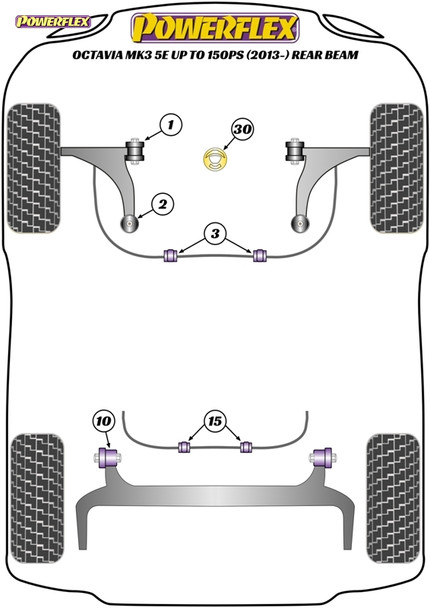 POWERFLEX

POWERFLEX

OCTAVIA MK3 5E UP TO 150PS (2013-) REAR BEAM

1

30

2

3

10

15