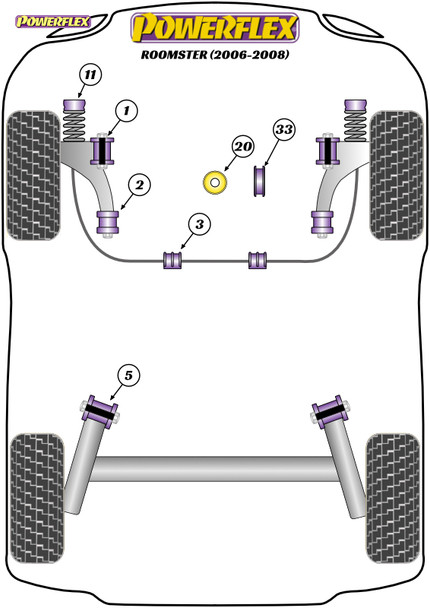 POWERFLEX

POWERFLEX

ROOMSTER (2006-2008)

11

1

33

20

2

3

5