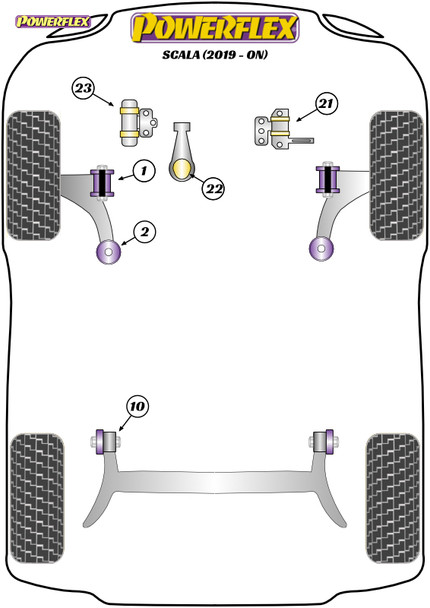 POWERFLEX

POWERFLEX

SCALA (2019 - ON)

23

21

1

22

2

10