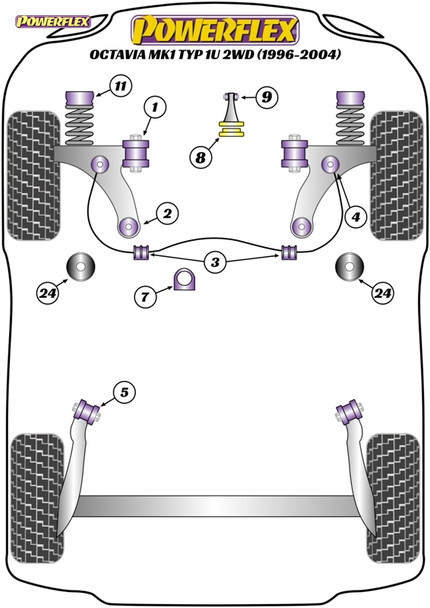 POWERFLEX

POWERFLEX
OCTAVIA MK1 TYP 1U 2WD (1996-2004)

11
1
9
8
2
4
3
24
7
24
5