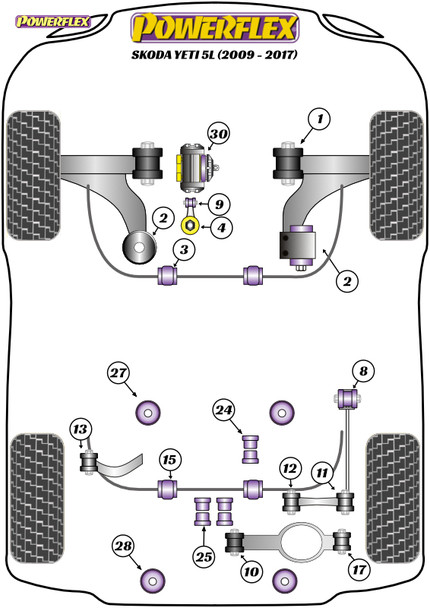 POWERFLEX

POWERFLEX

SKODA YETI 5L (2009 - 2017)

1
30
9
4
2
3
2
27
8
24
13
15
12
11
25
28
10
17