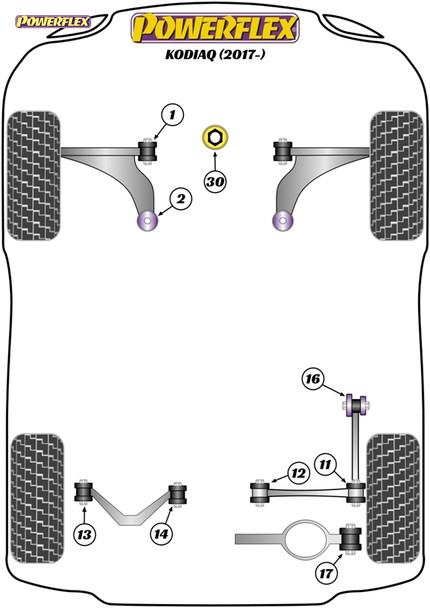 POWERFLEX

POWERFLEX

KODIAQ (2017-)

1

30

2

16

12

11

13

14

17