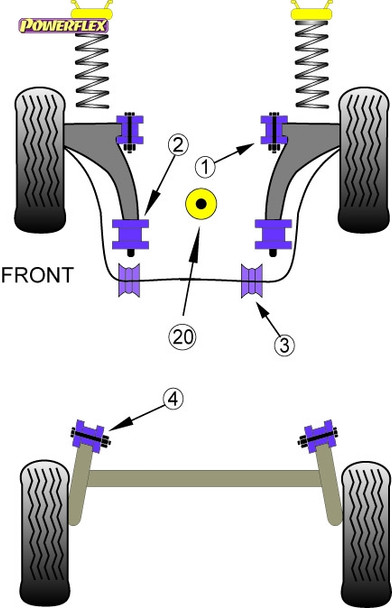 POWERFLEX

2

1

FRONT

20

3

4