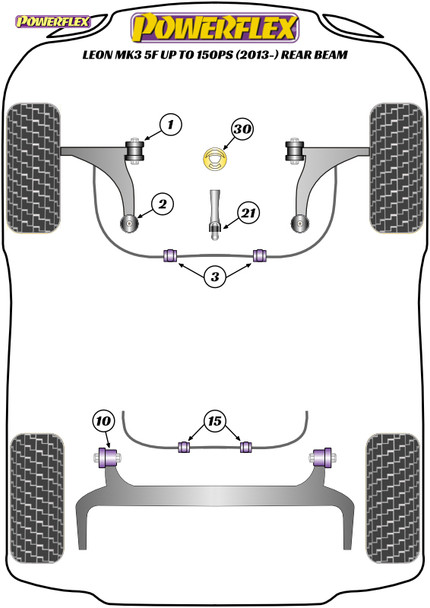 POWERFLEX

POWERFLEX

LEON MK3 5F UP TO 150PS (2013-) REAR BEAM

1

30

2

21

3

10

15