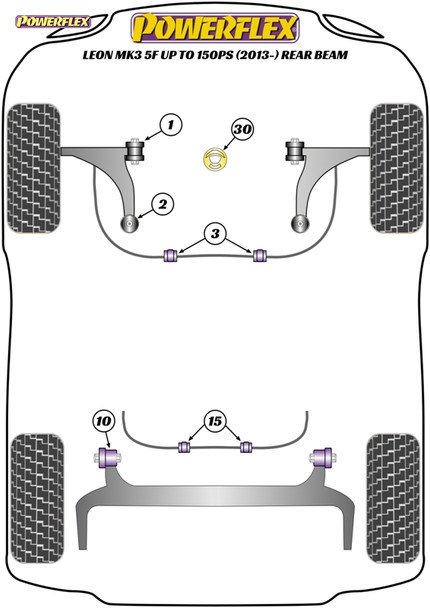 POWERFLEX

POWERFLEX

LEON MK3 5F UP TO 150PS (2013-) REAR BEAM

1

30

2

3

10

15