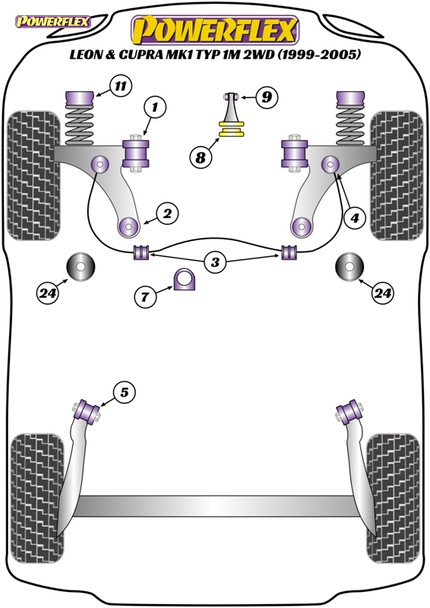 POWERFLEX

POWERFLEX

LEON & CUPRA MK1 TYP 1M 2WD (1999-2005)

11

1

9

8

2

4

3

24

7

24

5