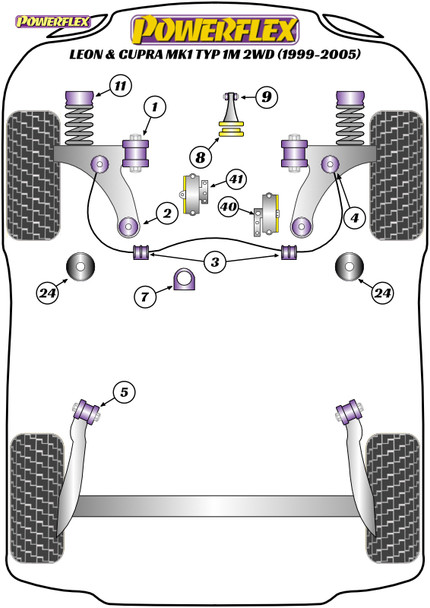 POWERFLEX

POWERFLEX
LEON & CUPRA MK1 TYP 1M 2WD (1999-2005)

11
1
9
8
41
40
2
4
3
24
7
24
5