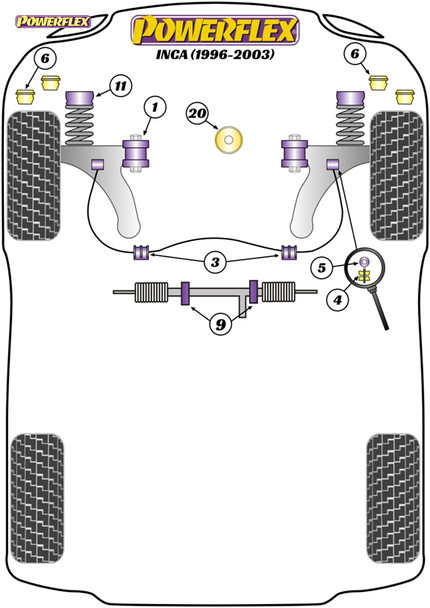 POWERFLEX

POWERFLEX
INCA (1996-2003)

6
6
11
1
20
3
5
4
9