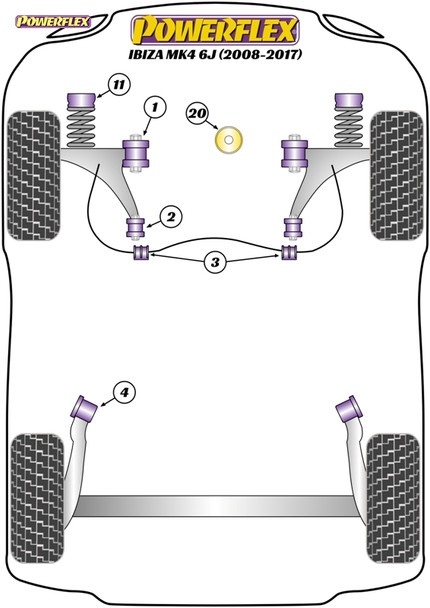 POWERFLEX

POWERFLEX

IBIZA MK4 6J (2008-2017)

11

1

20

2

3

4