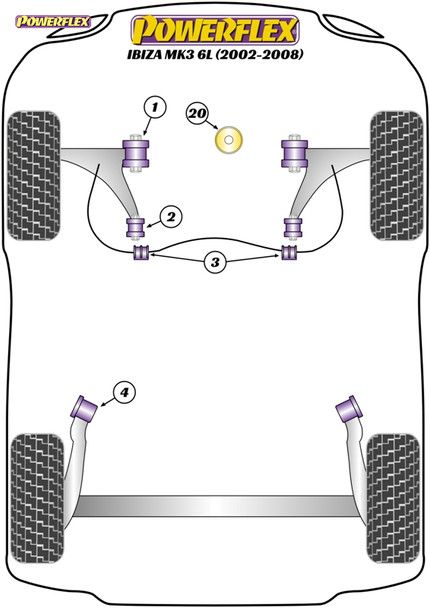 POWERFLEX
POWERFLEX
IBIZA MK3 6L (2002-2008)
1
20
2
3
4