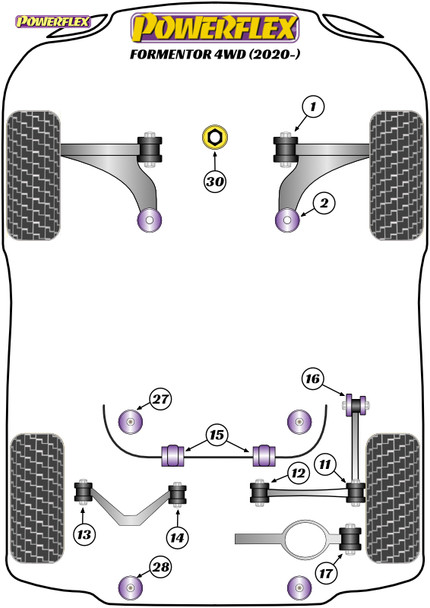 POWERFLEX
POWERFLEX
FORMENTOR 4WD (2020-)
1
30
2
16
27
15
12
11
13
14
17
28