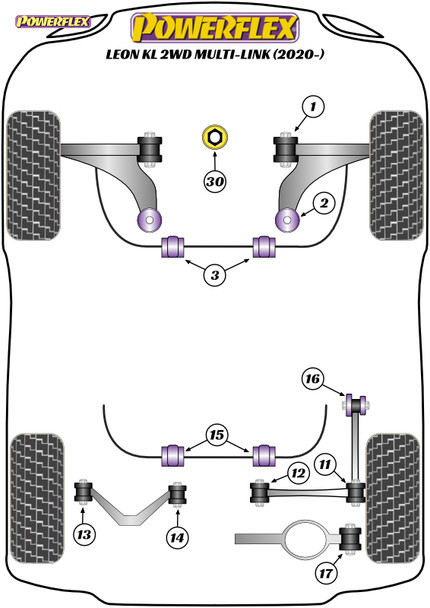 POWERFLEX

POWERFLEX

LEON KL 2WD MULTI-LINK (2020-)

1

30

2

3

16

15

12

11

13

14

17