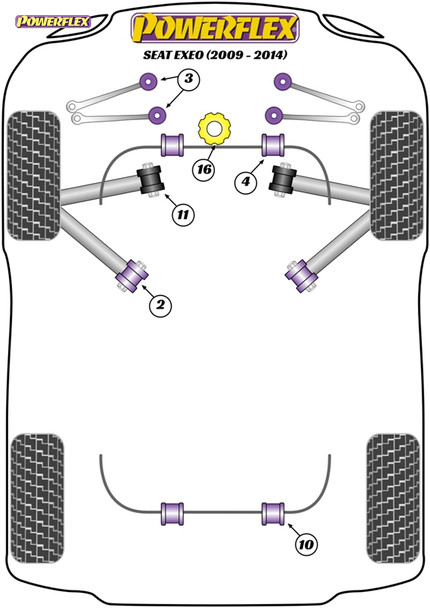 POWERFLEX

POWERFLEX

SEAT EXEO (2009 - 2014)

3

16

4

11

2

10