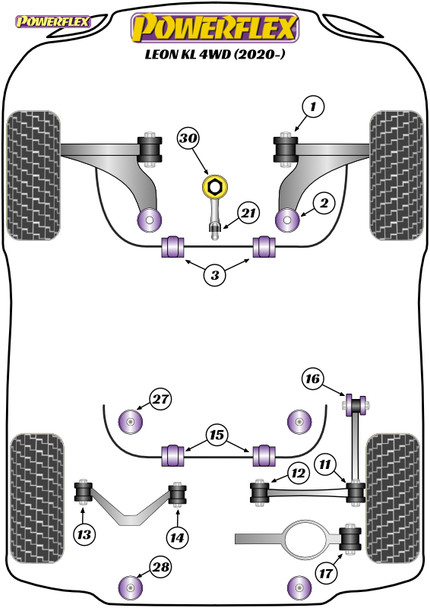 POWERFLEX

POWERFLEX

LEON KL 4WD (2020-)

1

30

2

21

3

16

27

15

12

11

13

14

17

28