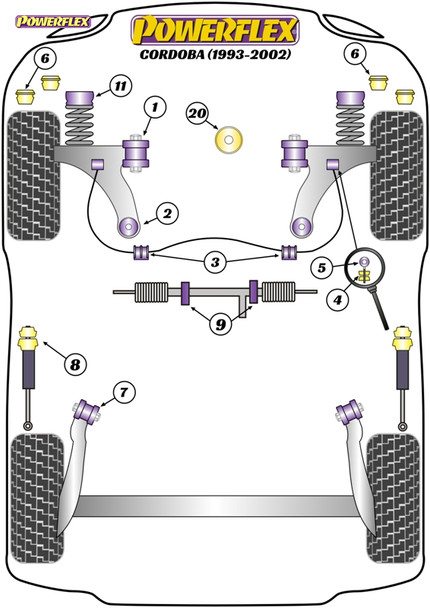 POWERFLEX
POWERFLEX
CORDOBA (1993-2002)
6
6
11
1
20
2
3
5
4
9
8
7