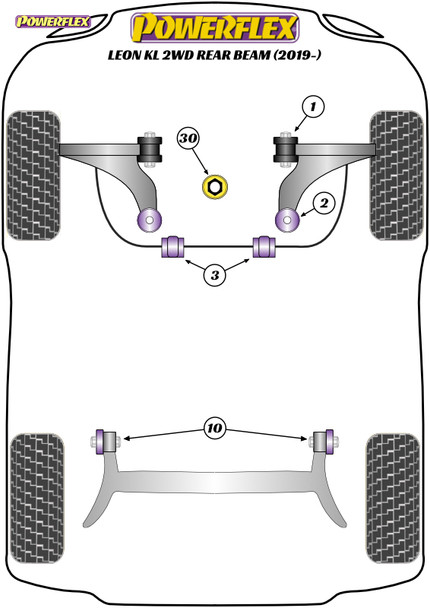 POWERFLEX

POWERFLEX

LEON KL 2WD REAR BEAM (2019-)

1

30

2

3

10