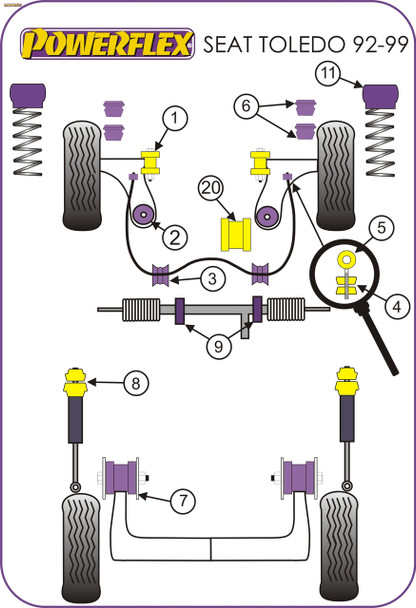 POWERFLEX SEAT TOLEDO 92-99

11
6
1
20
2
5
3
4
9
8
7