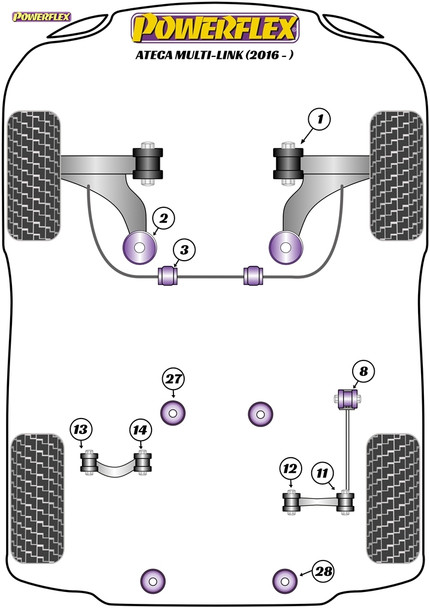 POWERFLEX

POWERFLEX

ATECA MULTI-LINK (2016 - )

1

2

3

27

8

13

14

12

11

28