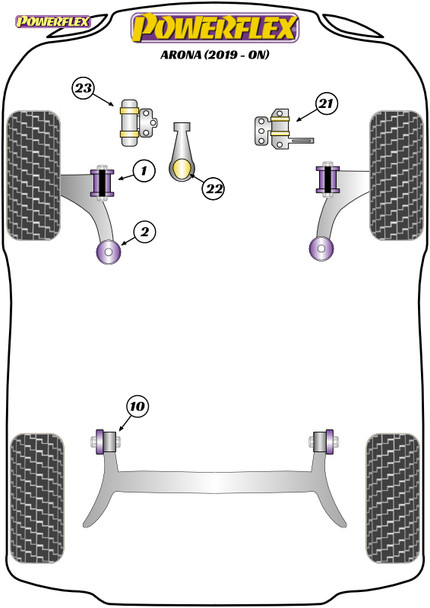 POWERFLEX
POWERFLEX
ARONA (2019 - ON)
23
21
1
22
2
10