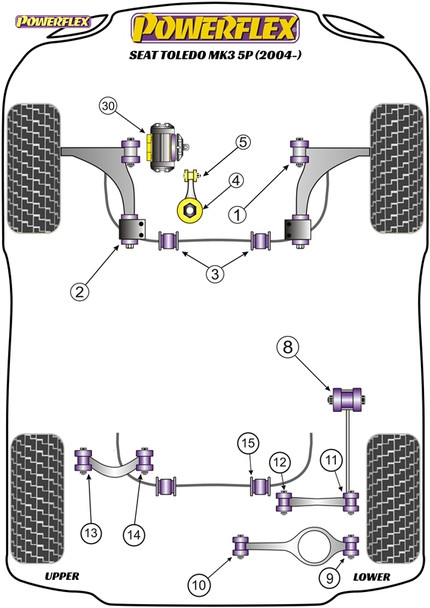 POWERFLEX

POWERFLEX

SEAT TOLEDO MK3 5P (2004-)

30

5

4

1

2

3

8

15

12

11

13

14

10

9

UPPER

LOWER