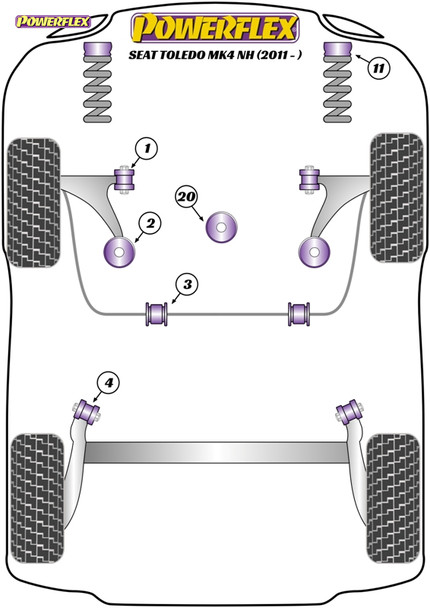 POWERFLEX

POWERFLEX

SEAT TOLEDO MK4 NH (2011 - )

11

1

20

2

3

4