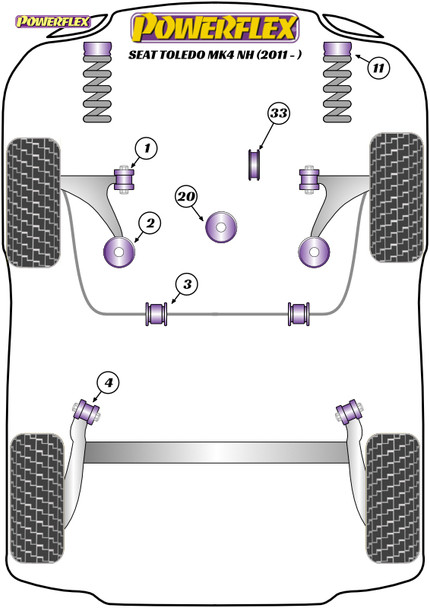 POWERFLEX

POWERFLEX

SEAT TOLEDO MK4 NH (2011 - )

11

33

1

20

2

3

4