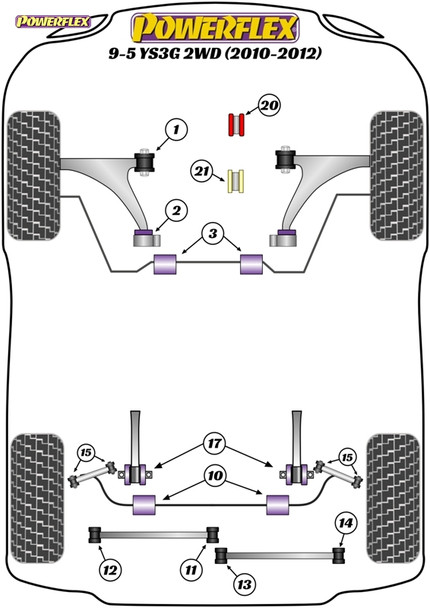 POWERFLEX

POWERFLEX

9-5 YS3G 2WD (2010-2012)

20

1

21

2

3

15

17

15

10

14

12

11

13