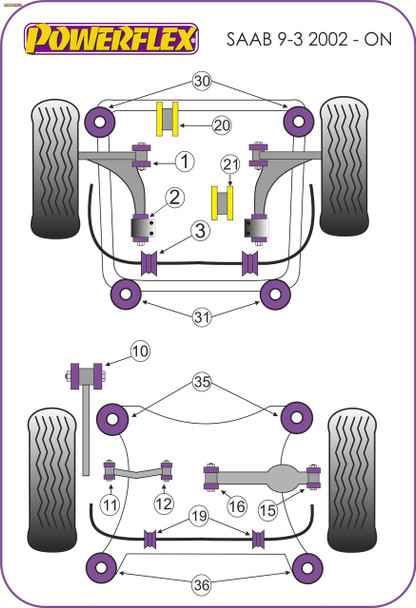 POWERFLEX

SAAB 9-3 2002 - ON

30

20

1

21

2

3

31

10

35

11

12

16

15

19

36