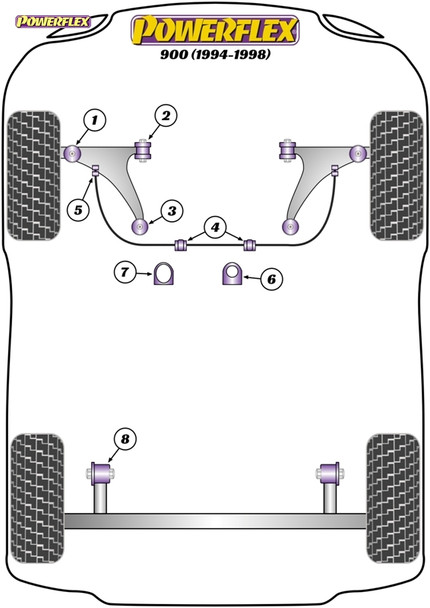 POWERFLEX

POWERFLEX

900 (1994-1998)

1

2

5

3

4

7

6

8