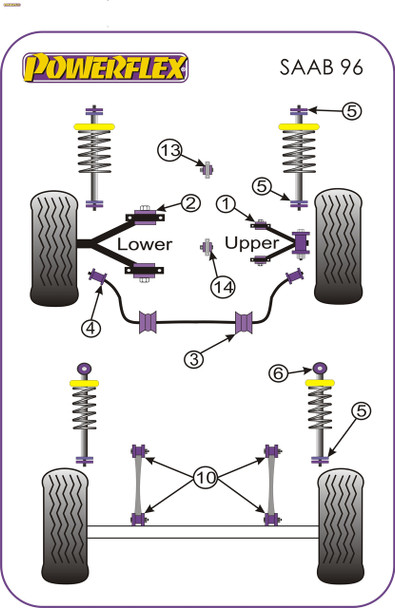 POWERFLEX

SAAB 96

5

13

5

2

1

Lower

Upper

14

4

3

6

5

10