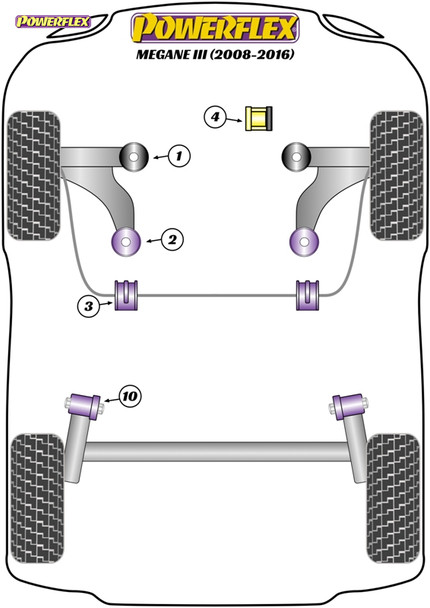 POWERFLEX

POWERFLEX
MEGANE III (2008-2016)

4

1

2

3

10