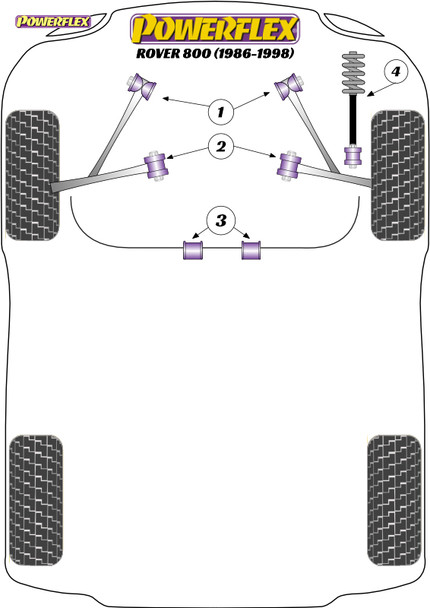 POWERFLEX

POWERFLEX
ROVER 800 (1986-1998)

1
2
3
4