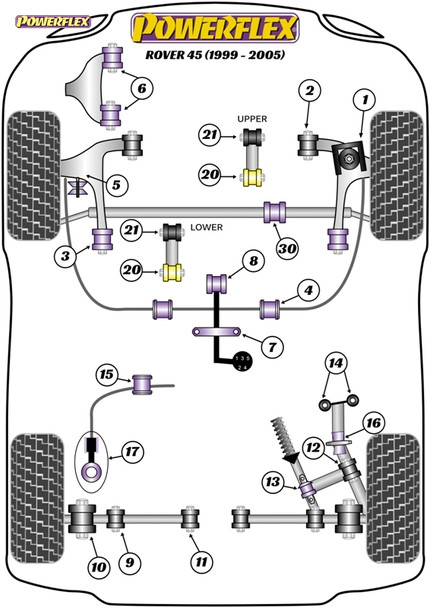 POWERFLEX

POWERFLEX

ROVER 45 (1999 - 2005)

6

2

1

UPPER

21

20

5

21

LOWER

30

3

20

8

4

7

1 3 5
2 4

15

14

16

17

12

13

10

9

11