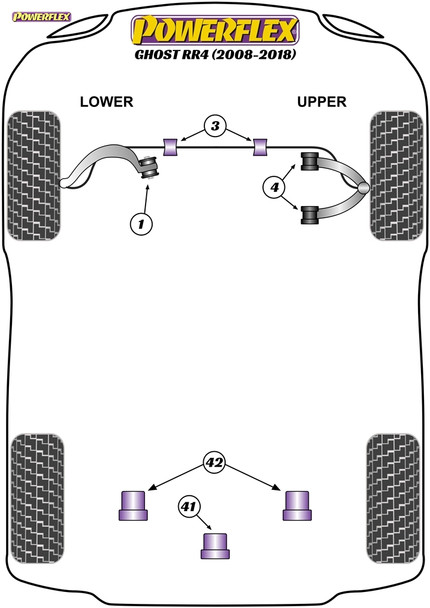 POWERFLEX

POWERFLEX
GHOST RR4 (2008-2018)

LOWER

UPPER

3

4

1

42

41