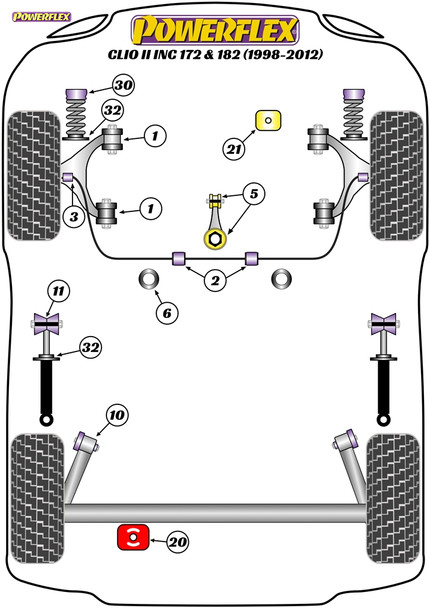 POWERFLEX

POWERFLEX
CLIO II INC 172 & 182 (1998-2012)

30
32
1
21
3
1
5
2
6
11
32
10
20