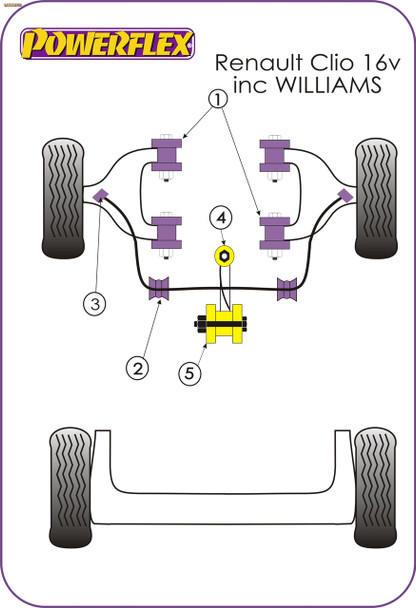 POWERFLEX

Renault Clio 16v
inc WILLIAMS

1

4

3

2

5