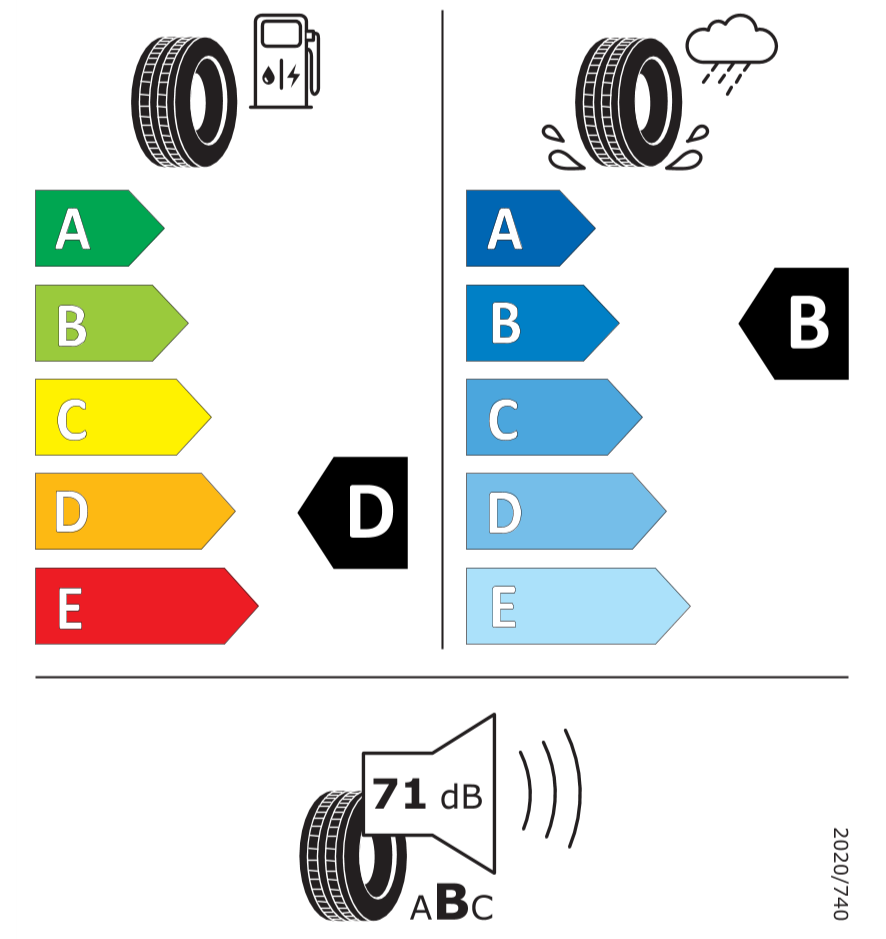 A
B
C
D
E
D

A
B
C
D
E
B

71 dB
ABC

2020/740