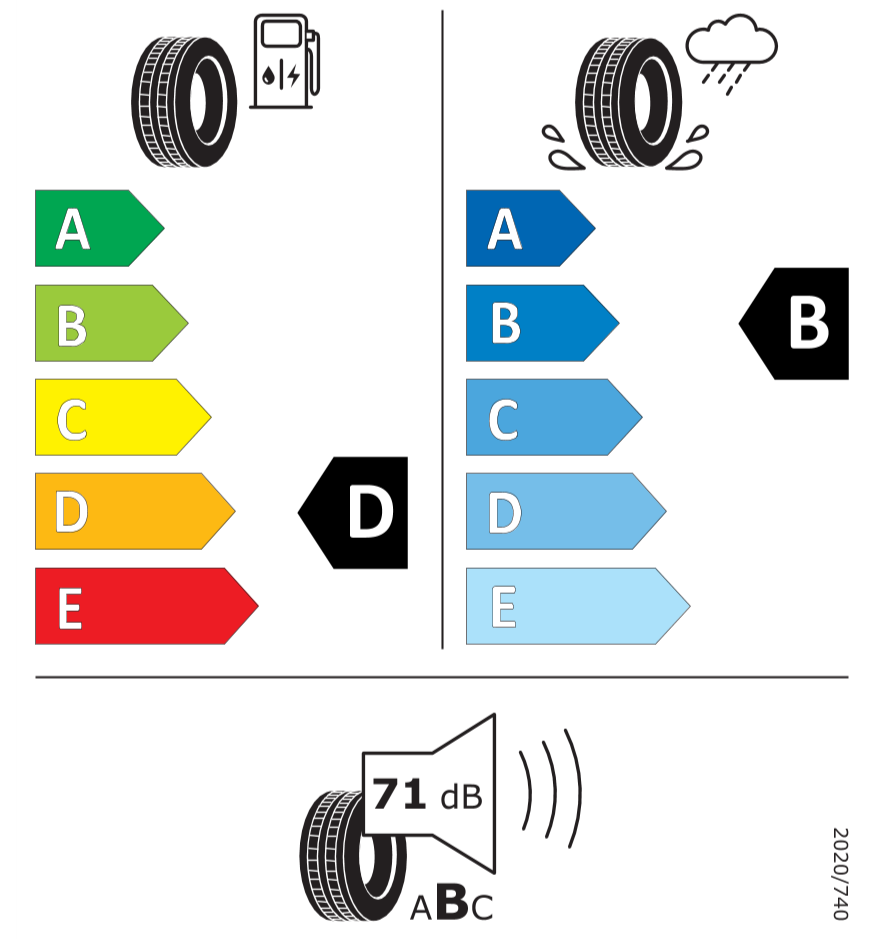 A
B
C
D
E

D

A
B
C
D
E

B

71 dB

ABC

2020/740