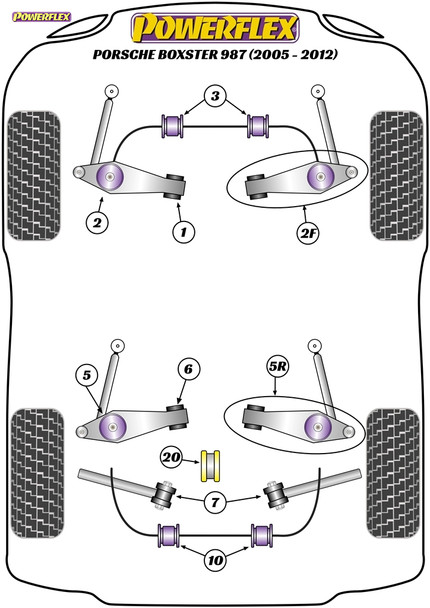 POWERFLEX

POWERFLEX

PORSCHE BOXSTER 987 (2005 - 2012)

3

2

1

2F

5

6

5R

20

7

10