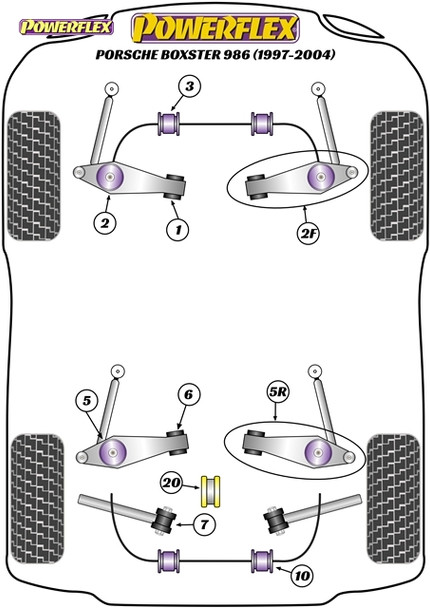 POWERFLEX POWERFLEX

PORSCHE BOXSTER 986 (1997-2004)

3

2

1

2F

5

6

5R

20

7

10