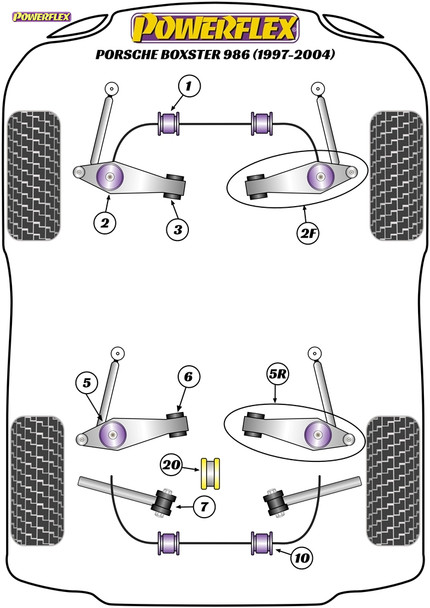 POWERFLEX

POWERFLEX

PORSCHE BOXSTER 986 (1997-2004)

1

2

3

2F

5

6

5R

20

7

10