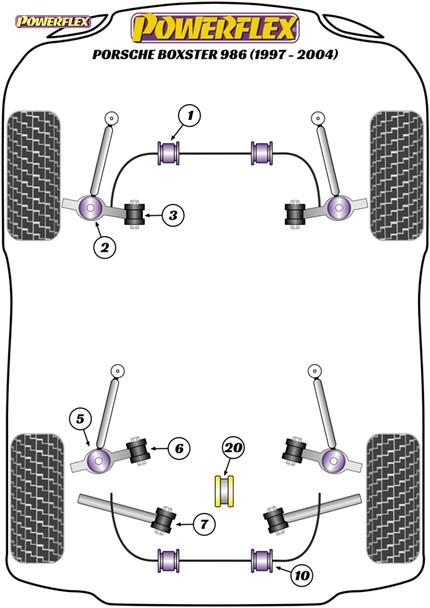 POWERFLEX

POWERFLEX

PORSCHE BOXSTER 986 (1997 - 2004)

1

3

2

5

6

20

7

10