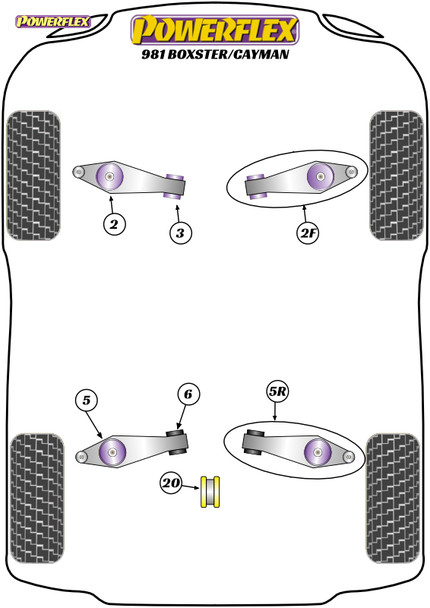 POWERFLEX

POWERFLEX
981 BOXSTER/CAYMAN

2
3
2F

5
6
5R
20