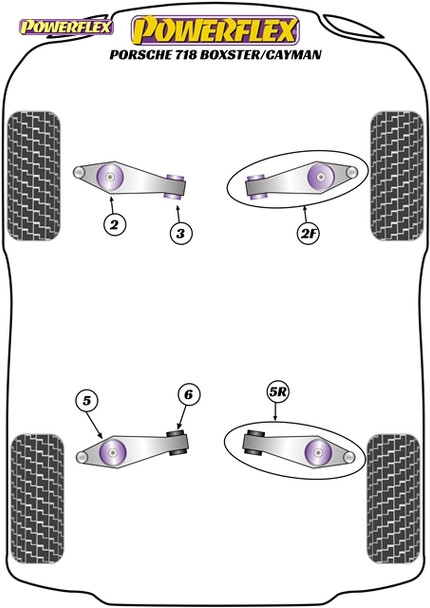 POWERFLEX
POWERFLEX
PORSCHE 718 BOXSTER/CAYMAN

2
3
2F
5
6
5R